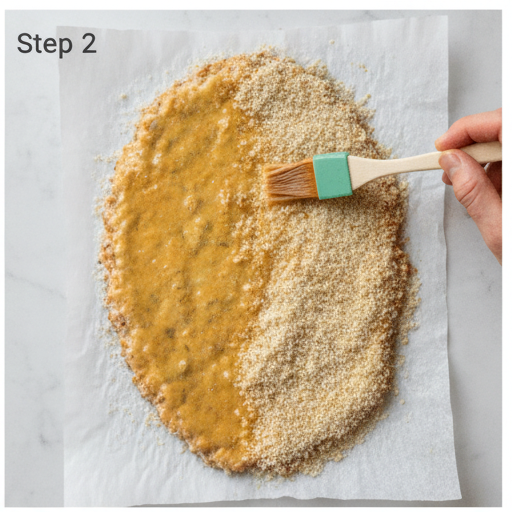 Step 2